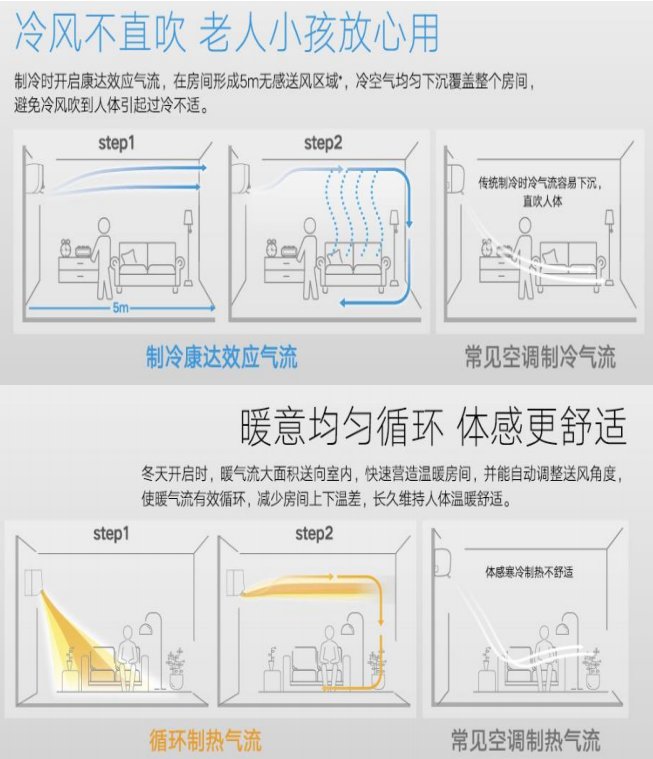 冷风不直吹 老人小孩放心用

制冷时开启康达效应气流，在房间形成5m无感送风区域*，冷空气均匀下沉覆盖整个房间，避免冷风吹到人体引起过冷不适。

step1

5m

step2

传统制冷时冷气流容易下沉，直吹人体

制冷康达效应气流

常见空调制冷气流

暖意均匀循环 体感更舒适

冬天开启时，暖气流大面积送向室内，快速营造温暖房间，并能自动调整送风角度，使暖气流有效循环，减少房间上下温差，长久维持人体温暖舒适。

step1

step2

体感寒冷制热不舒适

循环制热气流

常见空调制热气流